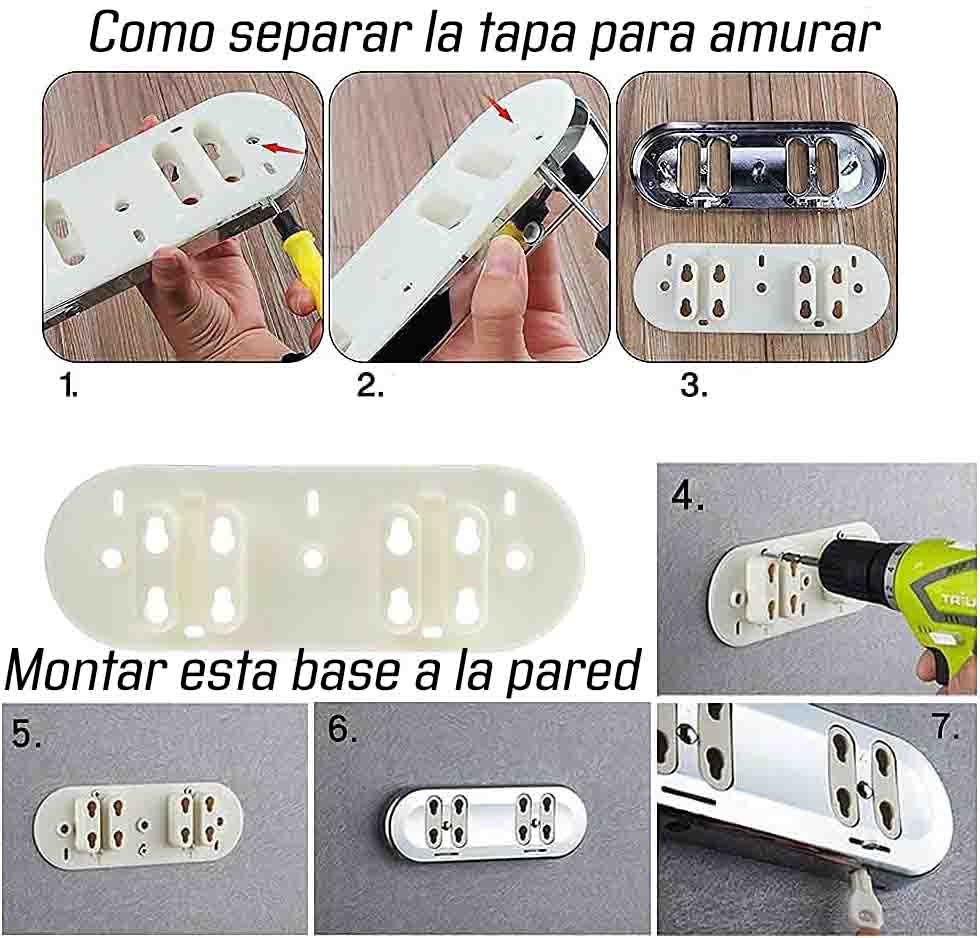 Como separar la tapa para amurar

1.

2.

3.

4.

Montar esta base a la pared

5.

6.

7.